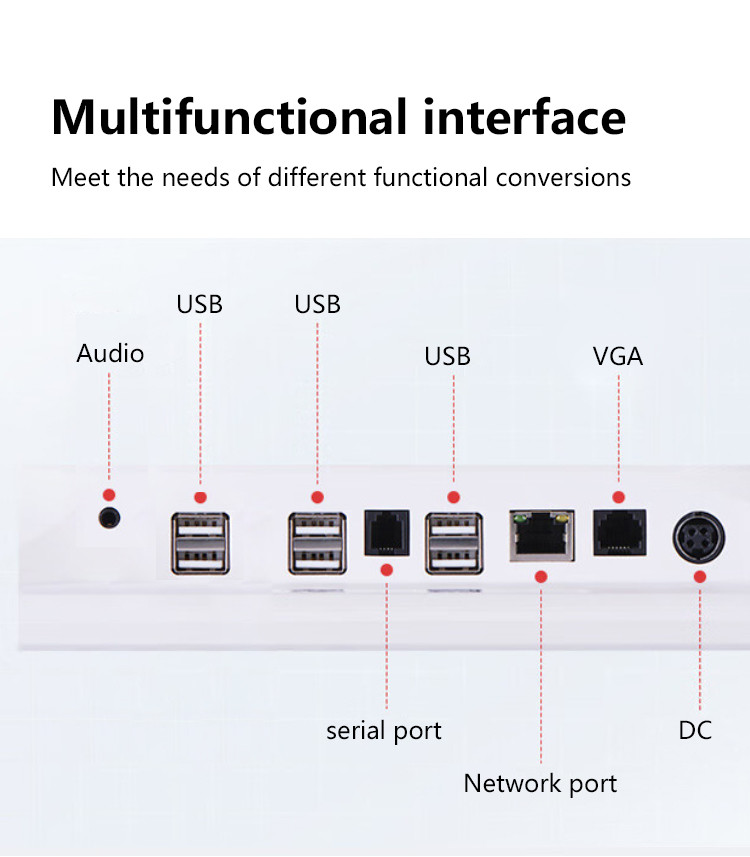 Multifunctional interface

Meet the needs of different functional conversions

USB

USB

Audio

USB

VGA

serial port

DC

Network port